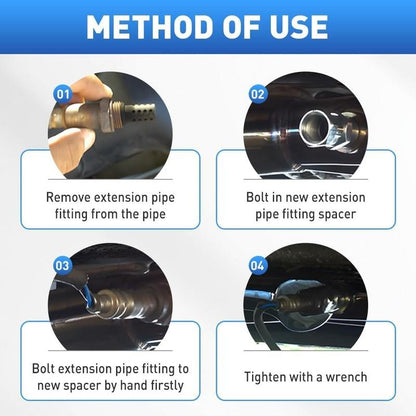 METHOD OF USE

01

Remove extension pipe fitting from the pipe

02

Bolt in new extension pipe fitting spacer

03

Bolt extension pipe fitting to new spacer by hand firstly

04

Tighten with a wrench